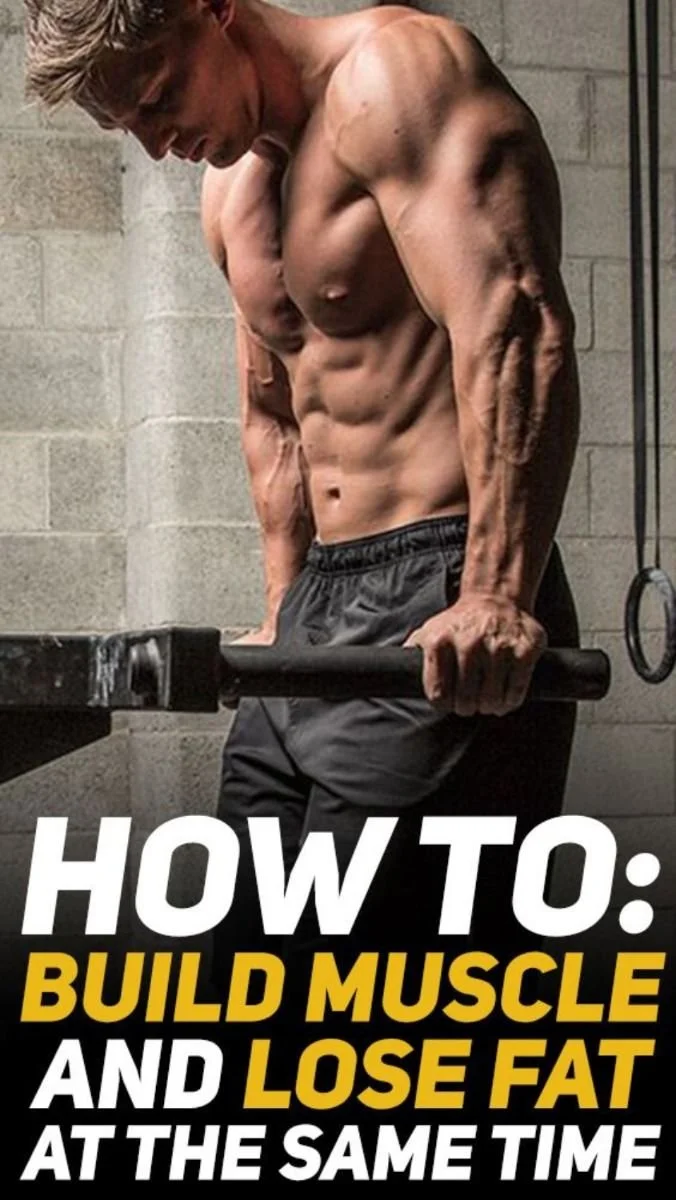 HOW TO:
BUILD MUSCLE
AND LOSE FAT
AT THE SAME TIME