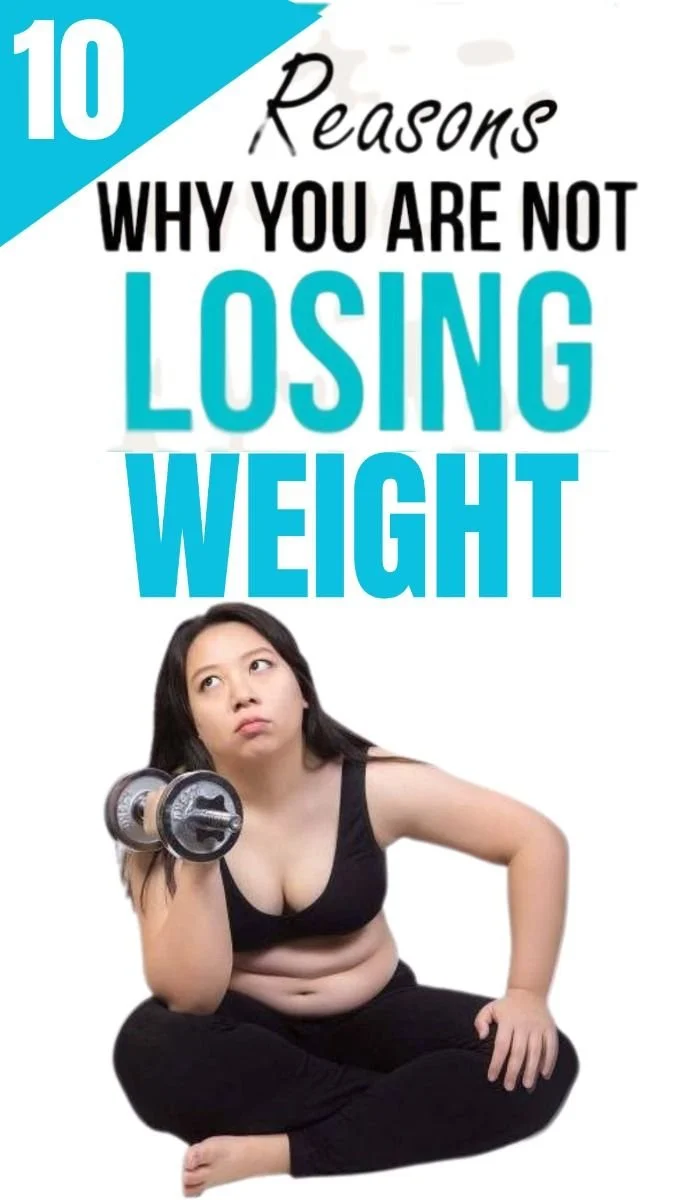 10

Reasons

WHY YOU ARE NOT

LOSING

WEIGHT