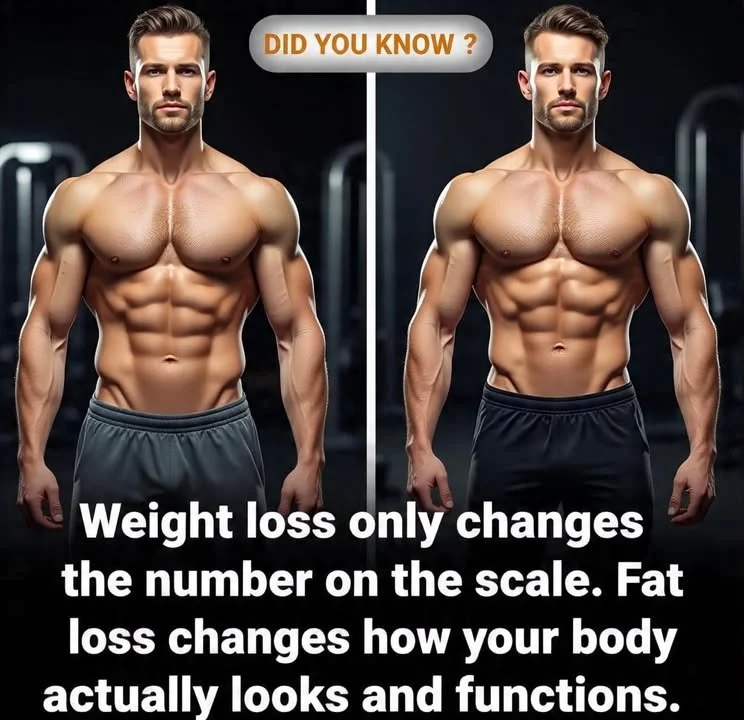 DID YOU KNOW ?

Weight loss only changes the number on the scale. Fat loss changes how your body actually looks and functions.