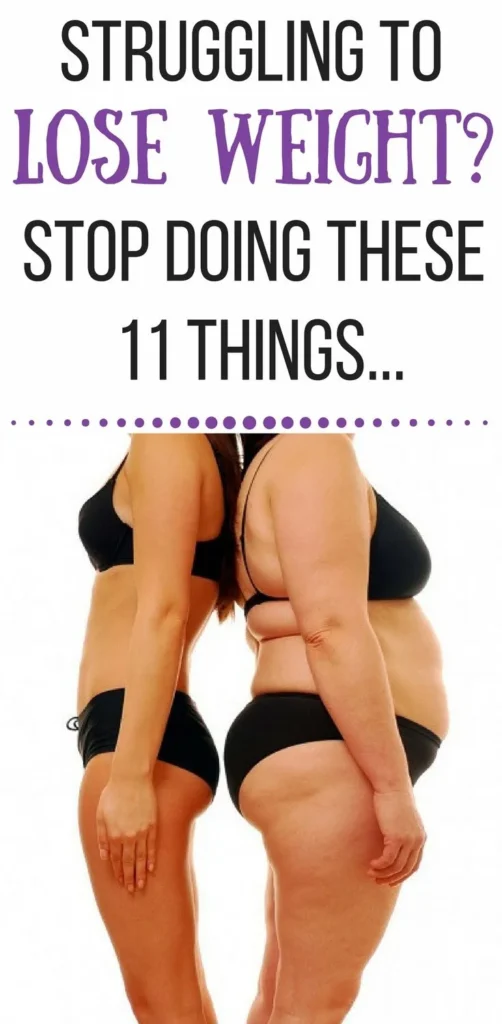 STRUGGLING TO
LOSE WEIGHT?
STOP DOING THESE
11 THINGS...