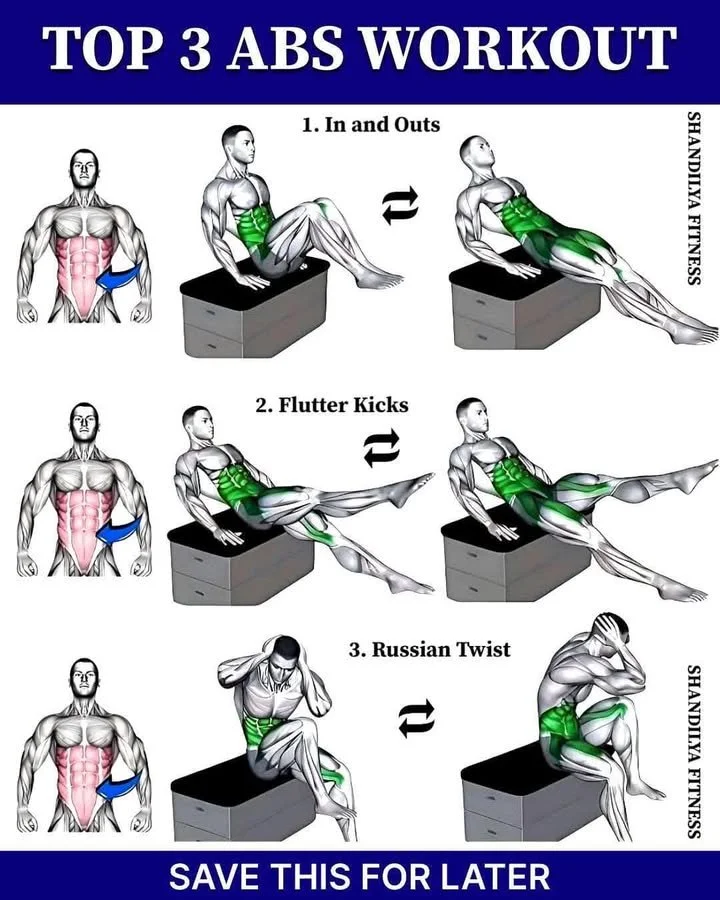 TOP 3 ABS WORKOUT

1. In and Outs

SHANDILYA FITNESS

2. Flutter Kicks

3. Russian Twist

SHANDILYA FITNESS

SAVE THIS FOR LATER