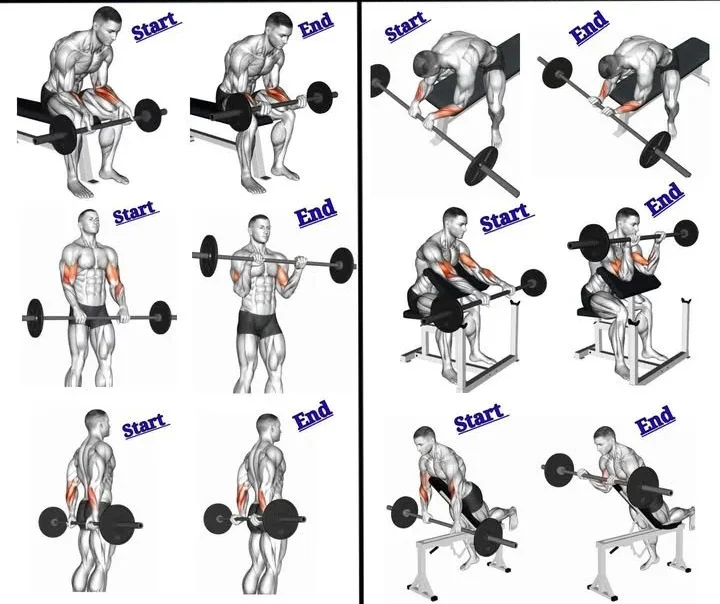 Start
End
Start
End
Start
End
Start
End
Start
End
Start
End