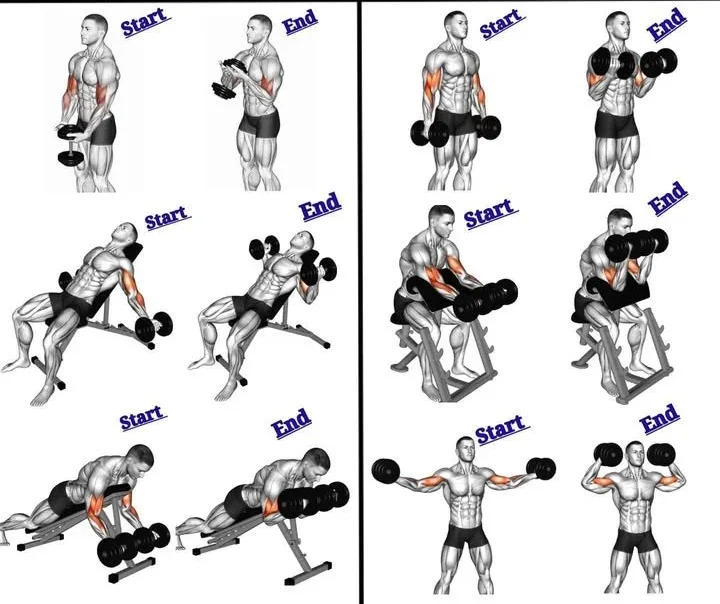 Start
End

Start
End

Start
End

Start
End

Start
End

Start
End