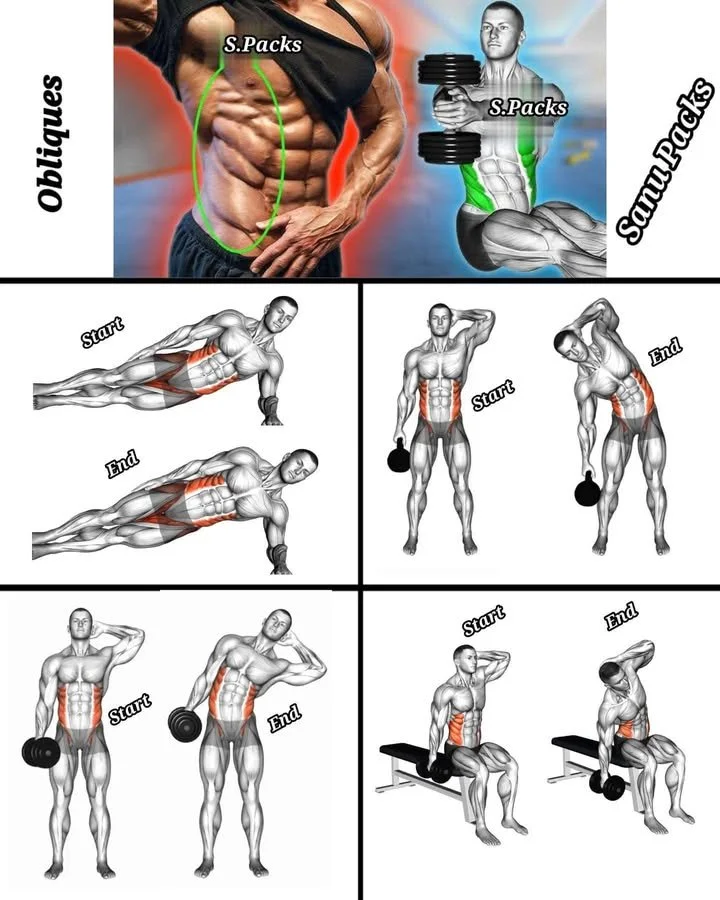 Obliques

S.Packs

S.Packs

Sanu Packs

Start

End

Start

End

Start

End

Start

End