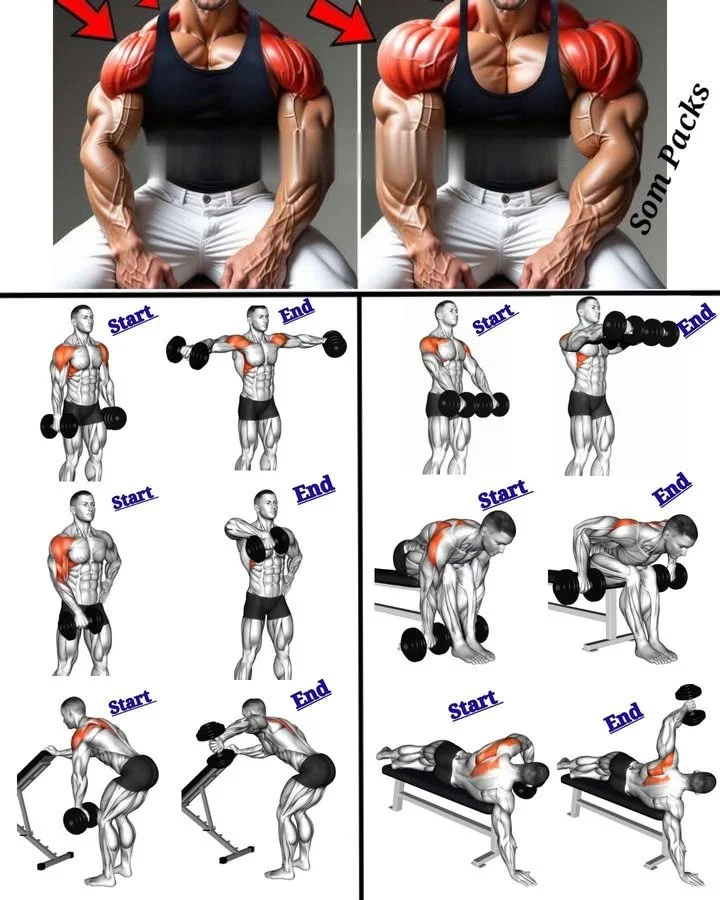 Som Packs

Start

End

Start

End

Start

End

Start

End

Start

End

Start

End