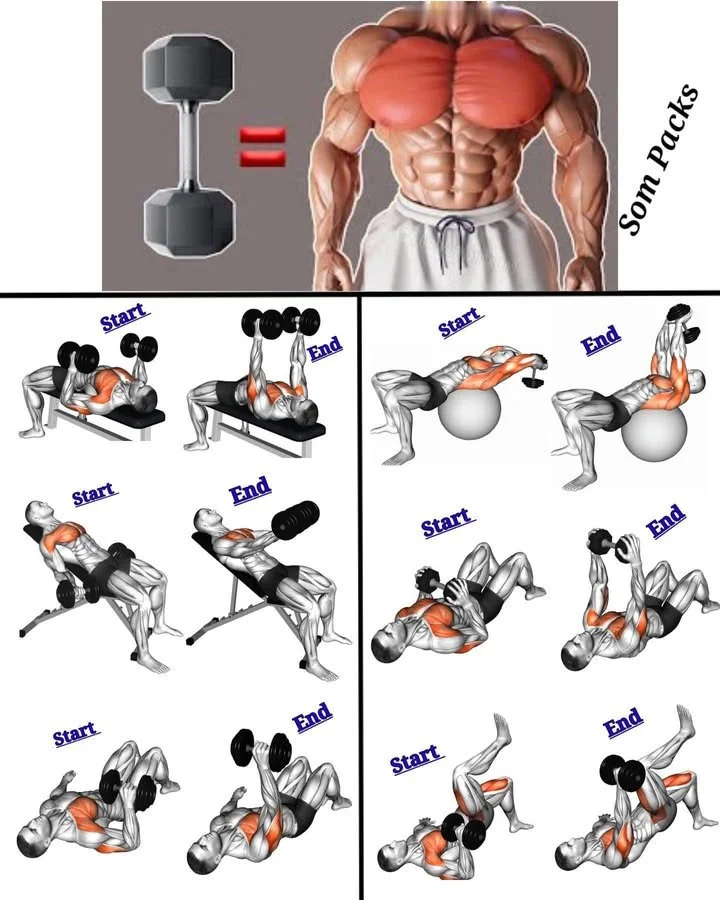 Som Packs

Start

End

Start

End

Start

End

Start

End

Start

End

Start

End