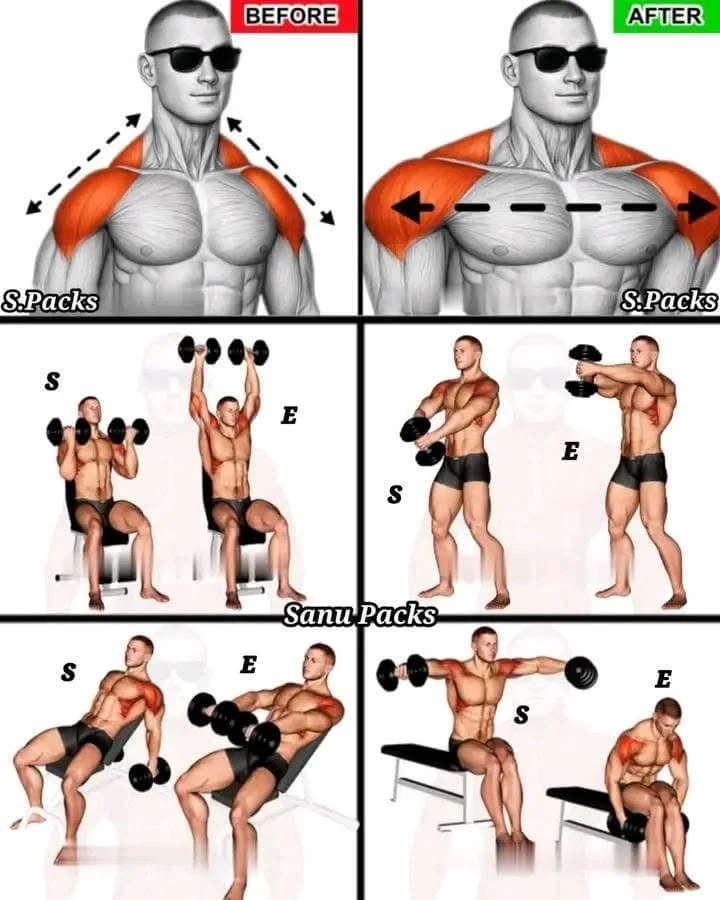 BEFORE

AFTER

S.Packs

S.Packs

S

E

S

E

Sanu Packs

S

E

S

E